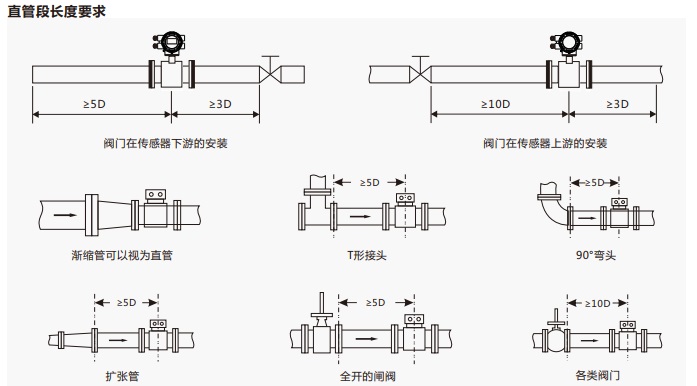 直管段长度要求

≥5D ≥3D

阀门在传感器下游的安装

≥10D ≥3D

阀门在传感器上游的安装

渐缩管可以视为直管

≥5D

T形接头

≥5D

90°弯头

≥5D

扩张管

≥5D

全开的闸阀

≥10D

各类阀门